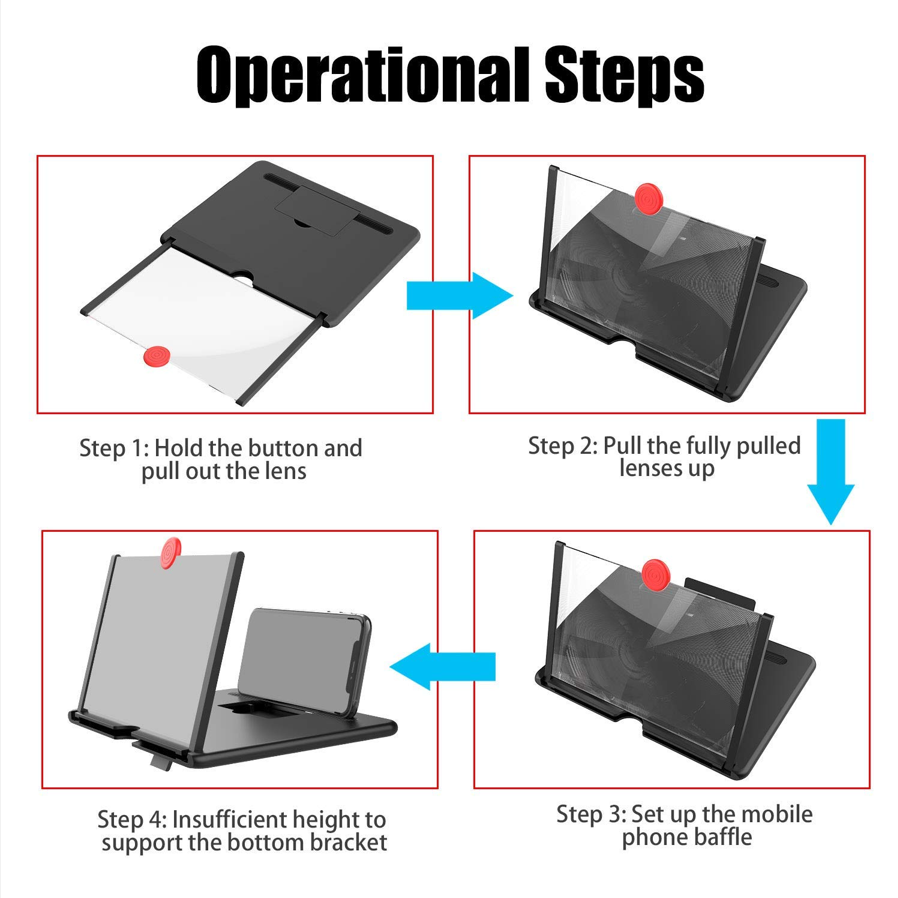 Operational Steps

Step 1: Hold the button and pull out the lens

Step 2: Pull the fully pulled lenses up

Step 3: Set up the mobile phone baffle

Step 4: Insufficient height to support the bottom bracket