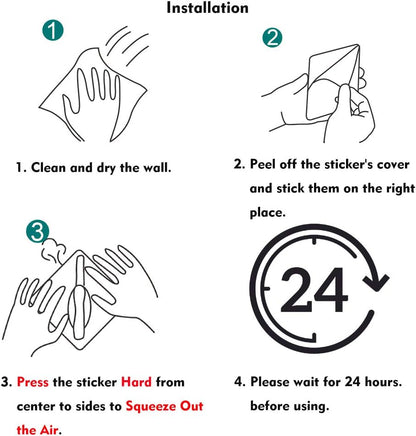 Installation

1

2

1. Clean and dry the wall.

2. Peel off the sticker's cover and stick them on the right place.

3

24

3. Press the sticker Hard from center to sides to Squeeze Out the Air.

4. Please wait for 24 hours. before using.