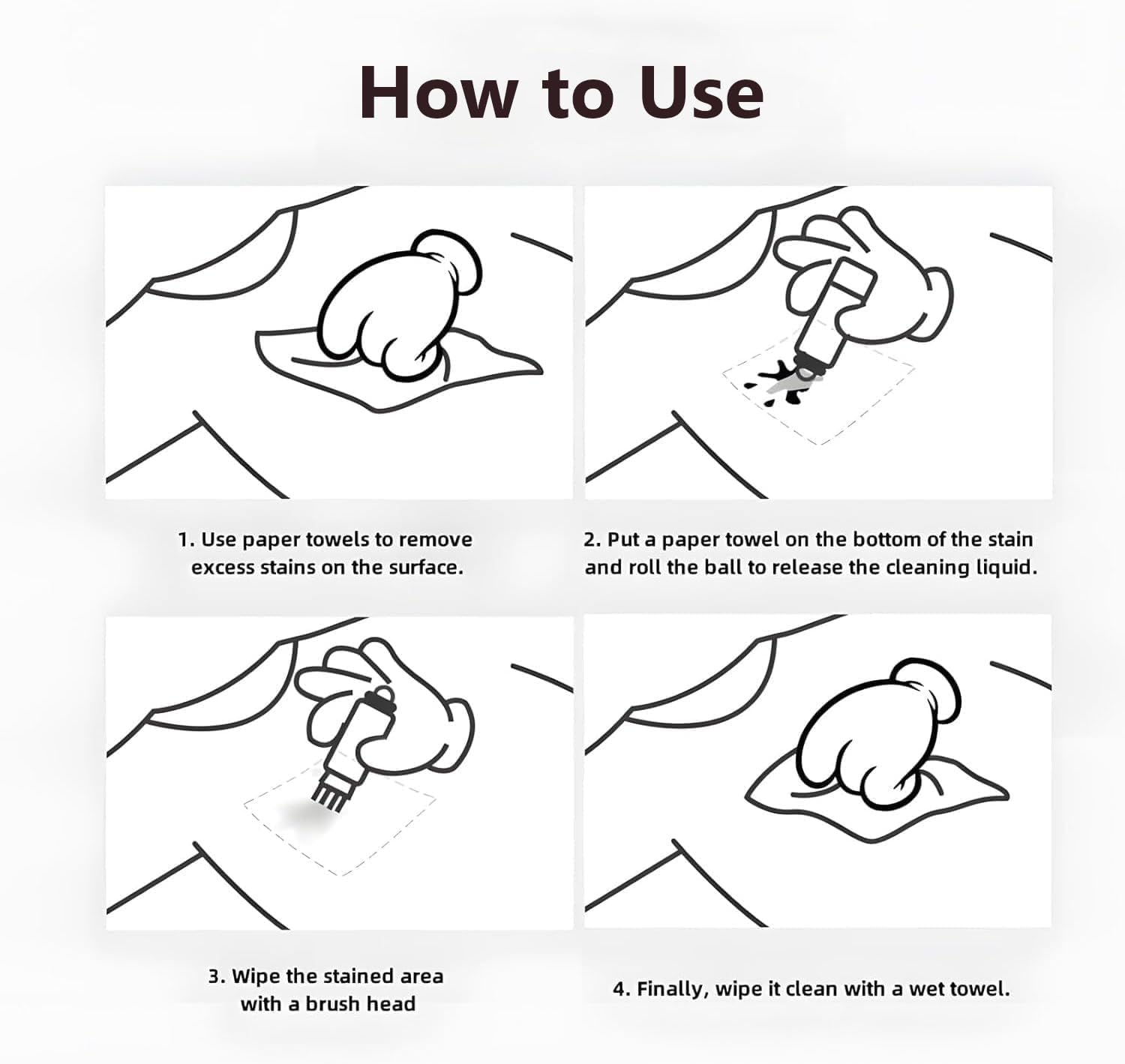 How to Use

1. Use paper towels to remove excess stains on the surface.

2. Put a paper towel on the bottom of the stain and roll the ball to release the cleaning liquid.

3. Wipe the stained area with a brush head

4. Finally, wipe it clean with a wet towel.